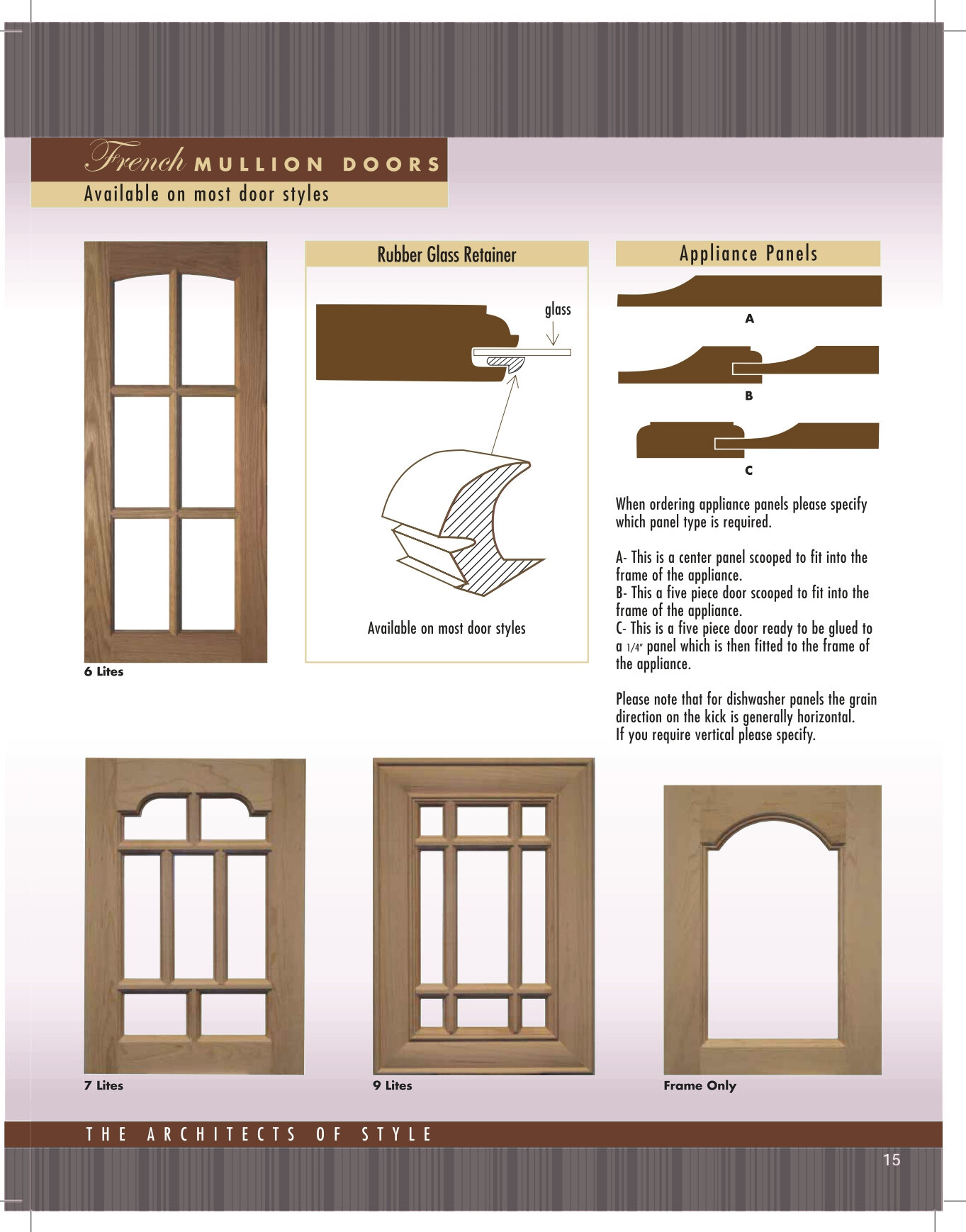 French MULLION DOORS
Available on most door styles

6 Lites

Rubber Glass Retainer

glass

Available on most door styles

Appliance Panels

A

B

C

When ordering appliance panels please specify which panel type is required.

A- This is a center panel scooped to fit into the frame of the appliance.
B- This a five piece door scooped to fit into the frame of the appliance.
C- This is a five piece door ready to be glued to a 1/4" panel which is then fitted to the frame of the appliance.

Please note that for dishwasher panels the grain direction on the kick is generally horizontal. If you require vertical please specify.

7 Lites

9 Lites

Frame Only

THE ARCHITECTS OF STYLE

15